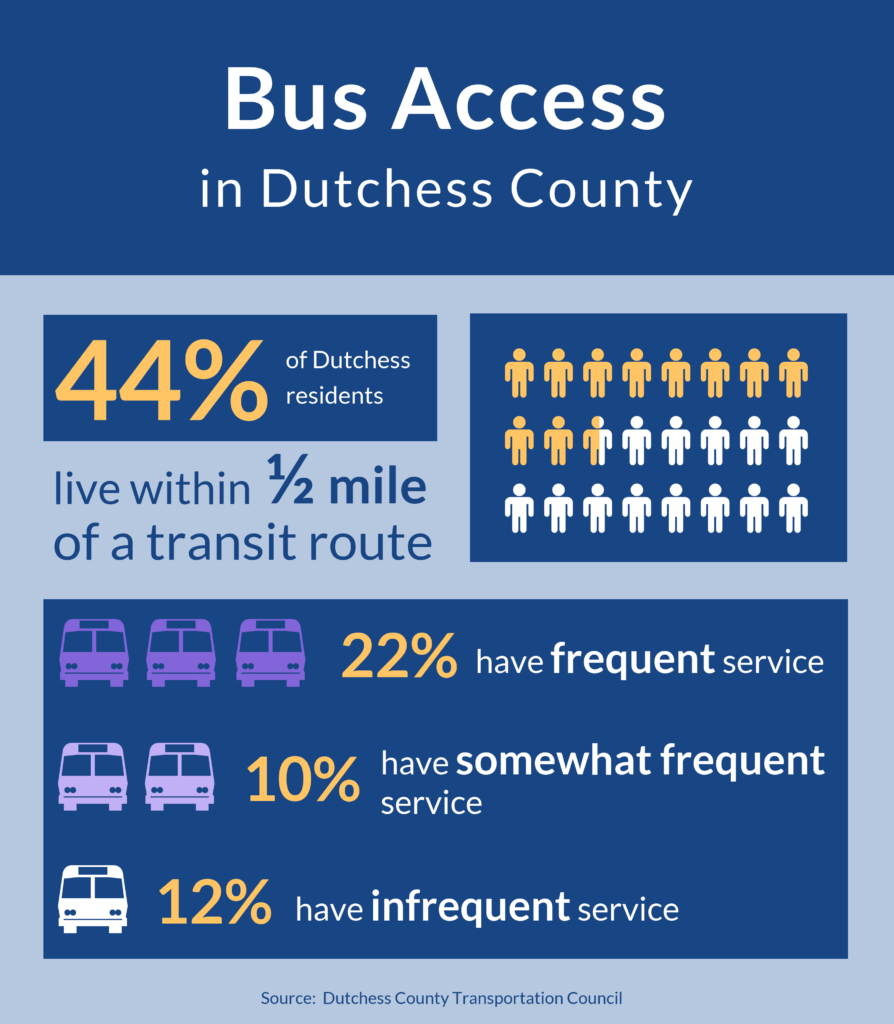 Bus Access
in Dutchess County

44% of Dutchess residents

live within ½ mile of a transit route

22% have frequent service

10% have somewhat frequent service

12% have infrequent service

Source: Dutchess County Transportation Council